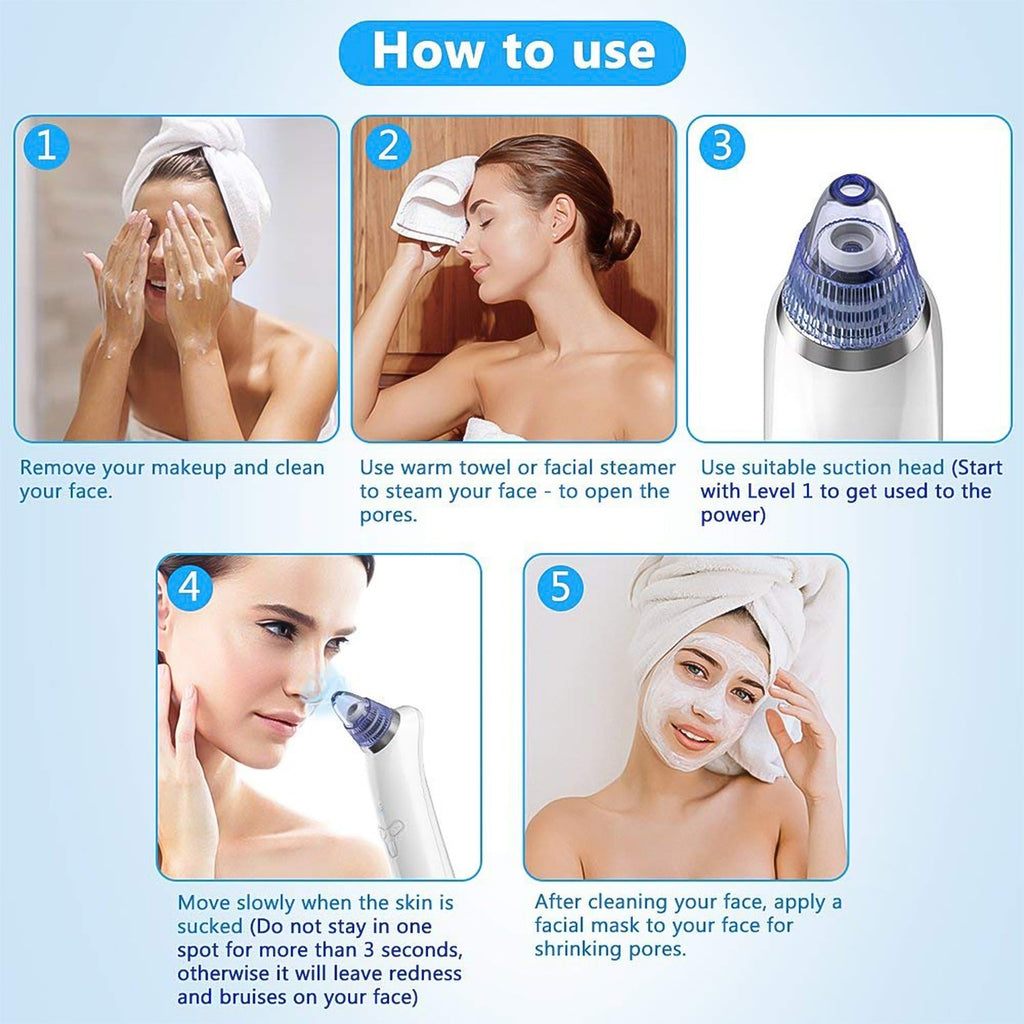 How to use

1

Remove your makeup and clean your face.

2

Use warm towel or facial steamer to steam your face - to open the pores.

3

Use suitable suction head (Start with Level 1 to get used to the power)

4

Move slowly when the skin is sucked (Do not stay in one spot for more than 3 seconds, otherwise it will leave redness and bruises on your face)

5

After cleaning your face, apply a facial mask to your face for shrinking pores.